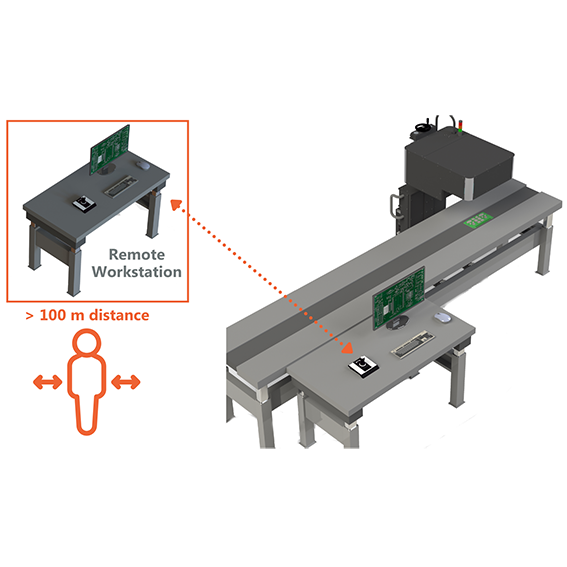 Remote Workstation

> 100 m distance